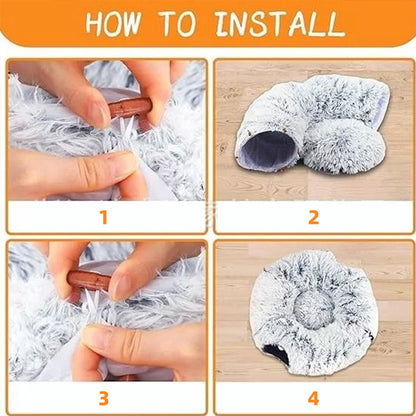 HOW TO INSTALL

1

2

3

4