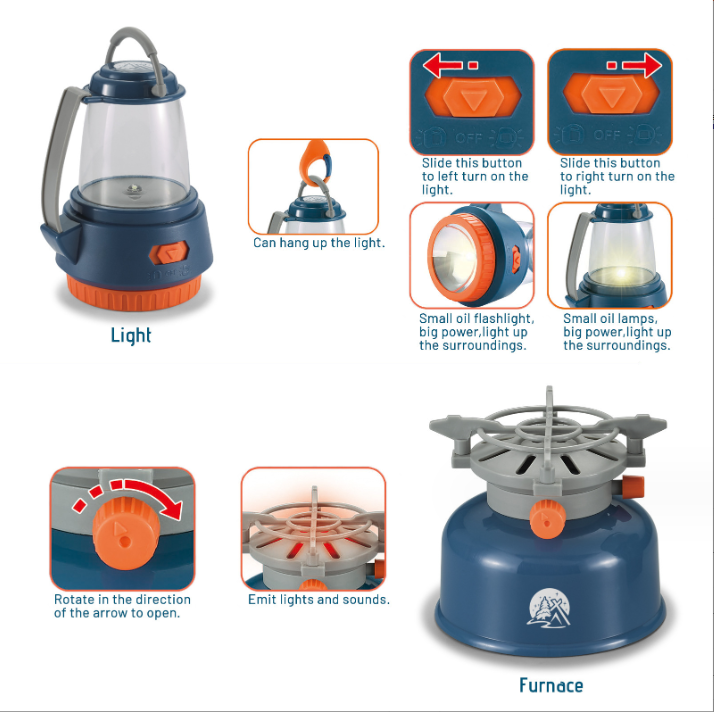 Light

Can hang up the light.

OFF

Slide this button to left turn on the light.

OFF

Slide this button to right turn on the light.

Small oil flashlight, big power,light up the surroundings.

Small oil lamps, big power,light up the surroundings.

Rotate in the direction of the arrow to open.

Emit lights and sounds.

Furnace