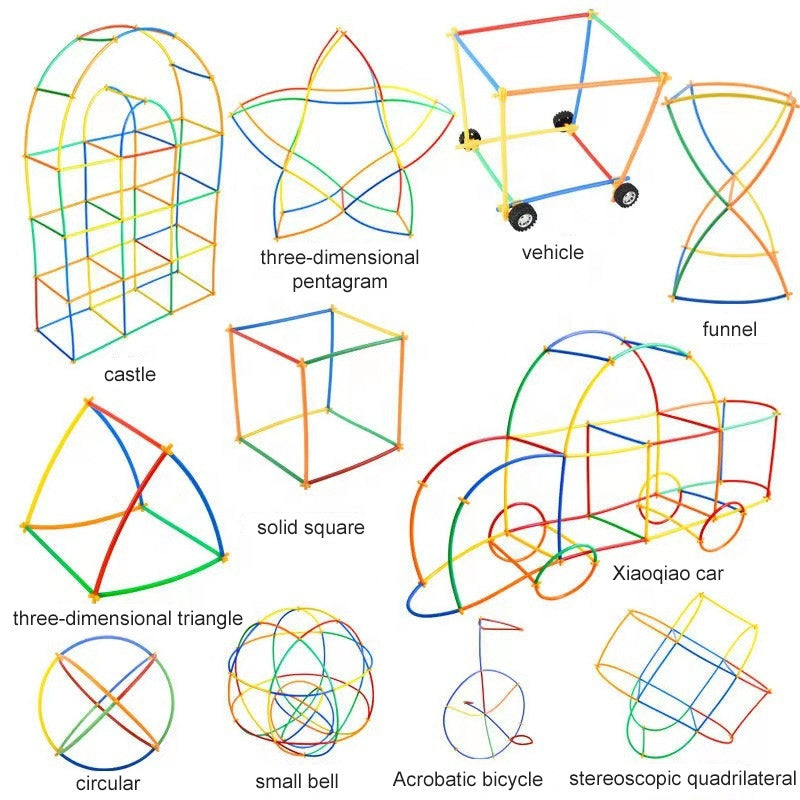 three-dimensional pentagram

vehicle

funnel

castle

solid square

Xiaoqiao car

three-dimensional triangle

circular

small bell

Acrobatic bicycle

stereoscopic quadrilateral